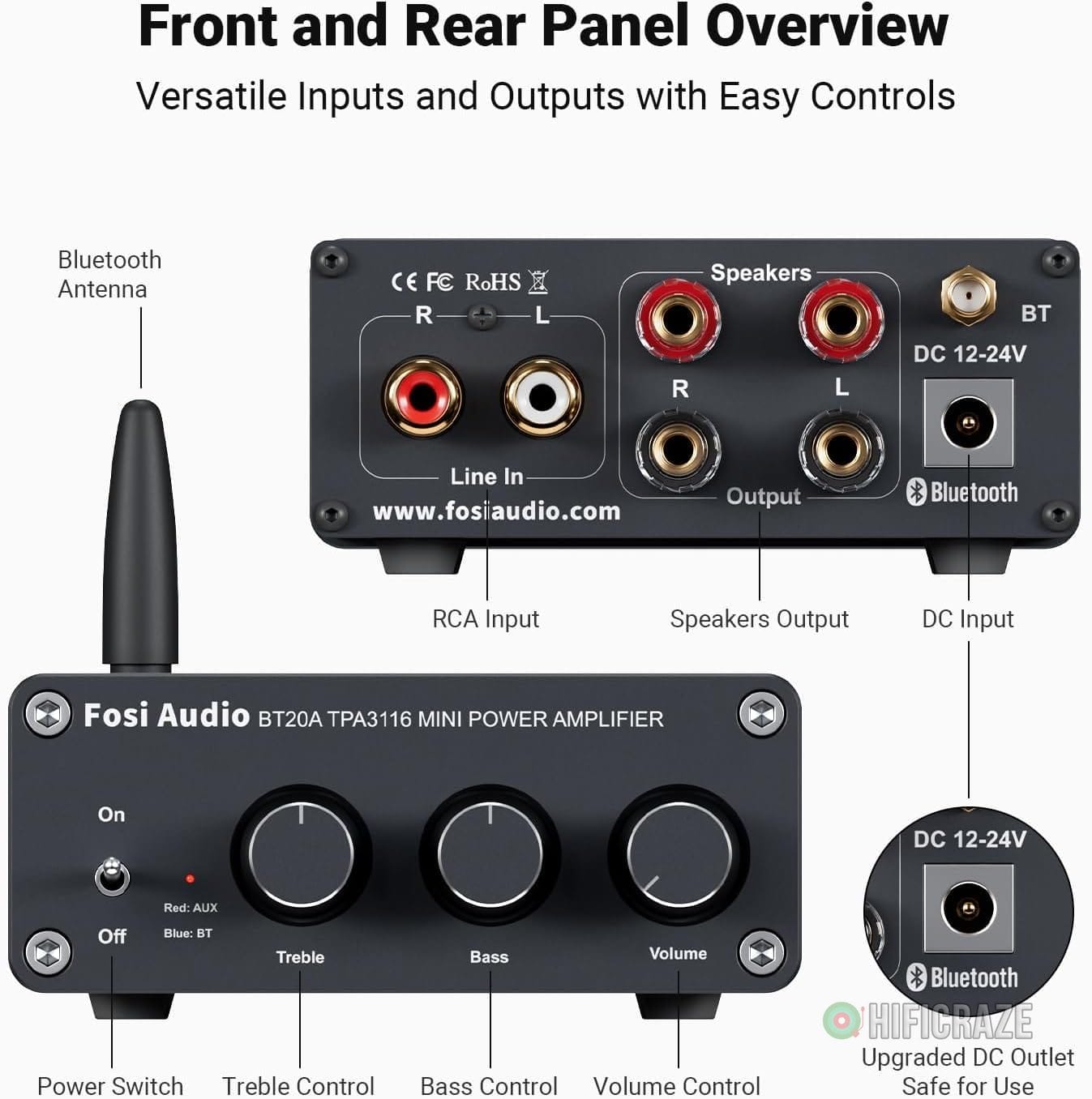 Front and Rear Panel Overview

Versatile Inputs and Outputs with Easy Controls

Bluetooth Antenna

CE FC RoHS

R L

Line In

www.fosiaudio.com

Speakers

R L

Output

BT

DC 12-24V

Bluetooth

RCA Input

Speakers Output

DC Input

Fosi Audio BT20A TPA3116 MINI POWER AMPLIFIER

On

Off

Red: AUX

Blue: BT

Treble

Bass

Volume

DC 12-24V

Bluetooth

HIFICRAZE

Upgraded DC Outlet Safe for Use

Power Switch

Treble Control

Bass Control

Volume Control