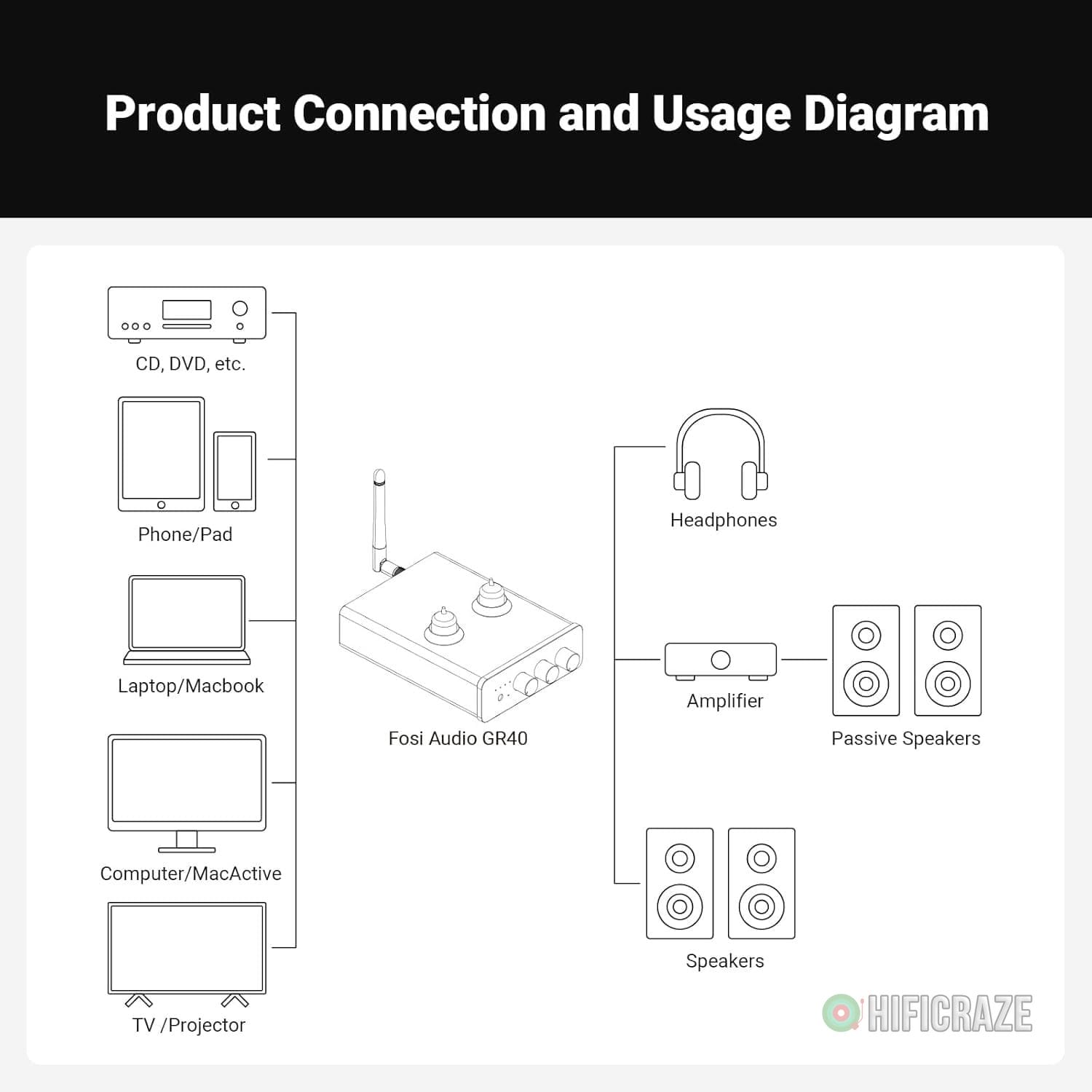 Product Connection and Usage Diagram

CD, DVD, etc.

Phone/Pad

Laptop/Macbook

Computer/MacActive

TV /Projector

Fosi Audio GR40

Headphones

Amplifier

Passive Speakers

Speakers

HIFICRAZE